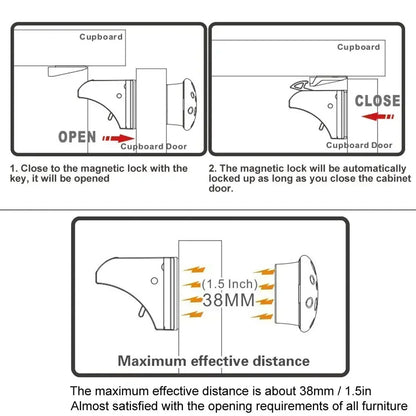 Cupboard

OPEN

Cupboard Door

1. Close to the magnetic lock with the key, it will be opened

Cupboard

CLOSE

Cupboard Door

2. The magnetic lock will be automatically locked up as long as you close the cabinet door.

(1.5 Inch)
38MM

Maximum effective distance

The maximum effective distance is about 38mm / 1.5in
Almost satisfied with the opening requirements of all furniture