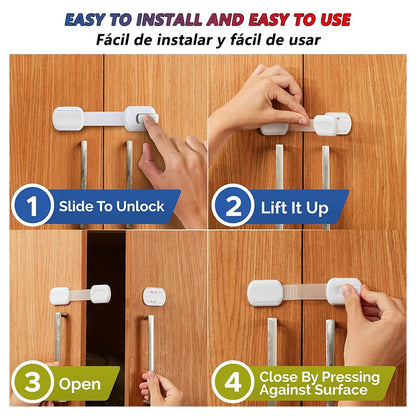 EASY TO INSTALL AND EASY TO USE
Fácil de instalar y fácil de usar

1 Slide To Unlock

2 Lift It Up

3 Open

4 Close By Pressing Against Surface