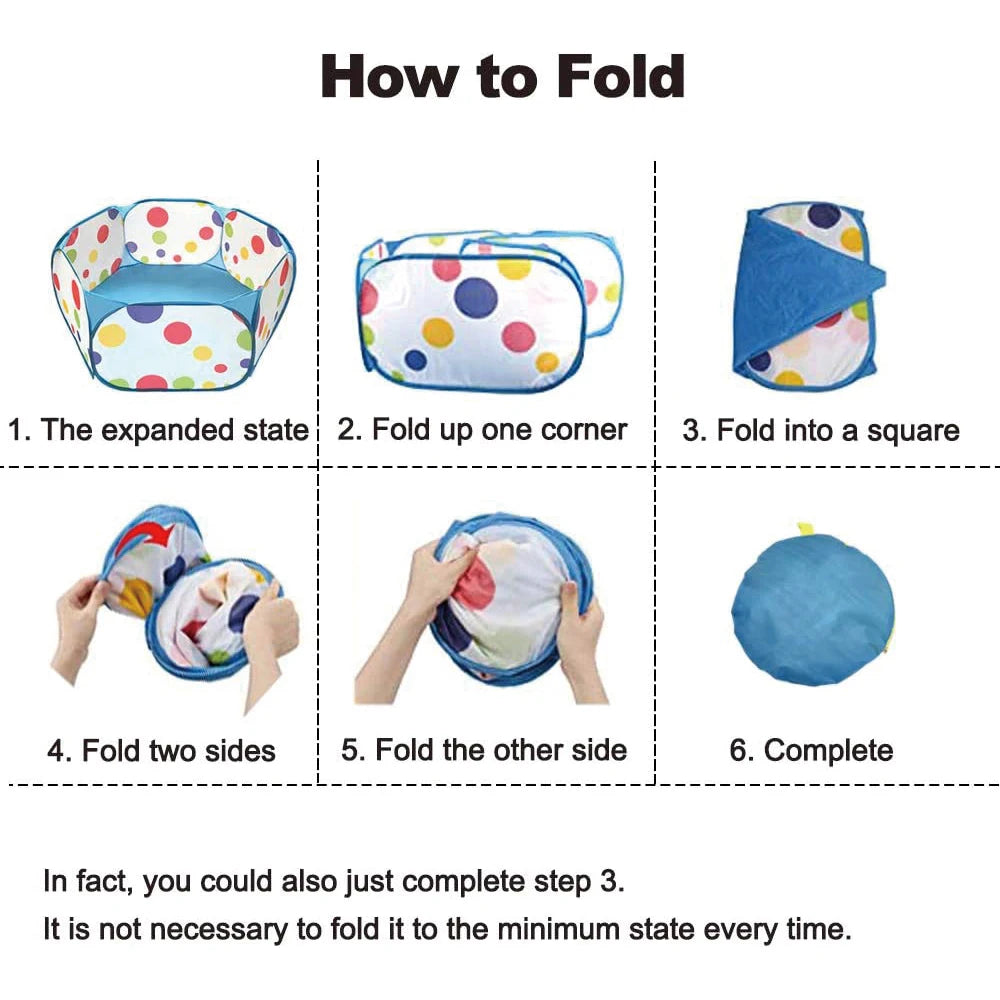 How to Fold

1. The expanded state

2. Fold up one corner

3. Fold into a square

4. Fold two sides

5. Fold the other side

6. Complete

In fact, you could also just complete step 3.
It is not necessary to fold it to the minimum state every time.